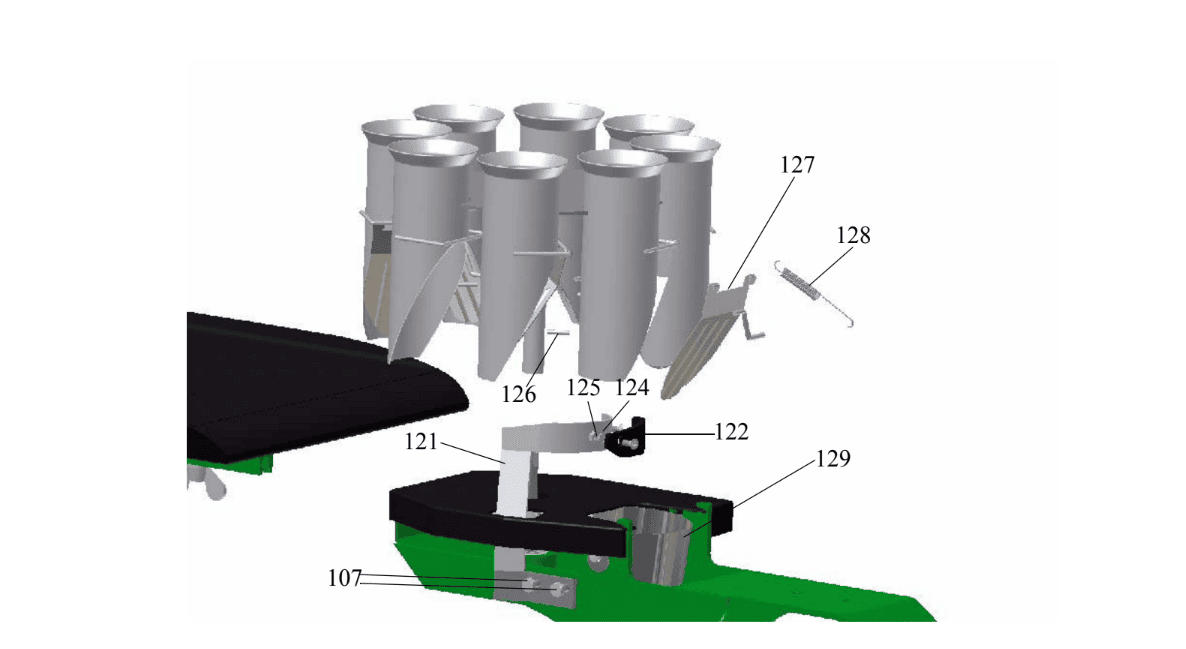 127
128
126
125
124
122
121
129
107